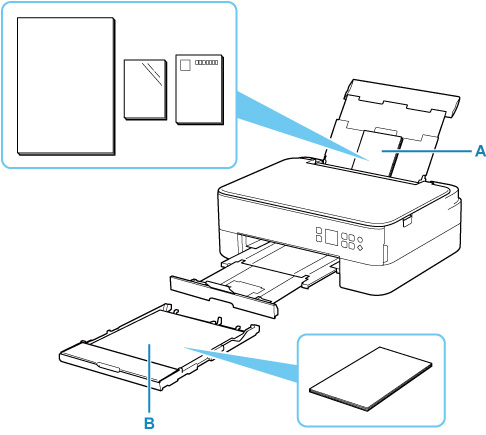 A

B